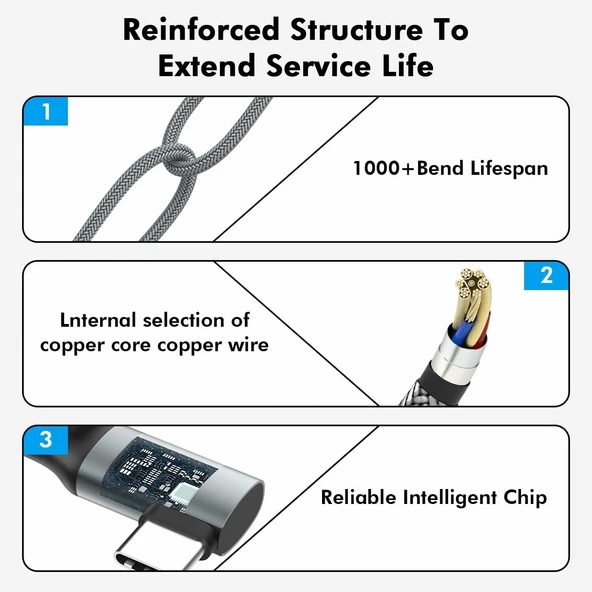 Reinforced Structure To Extend Service Life

1

1000+Bend Lifespan

2

Lnternal selection of copper core copper wire

3

Reliable Intelligent Chip