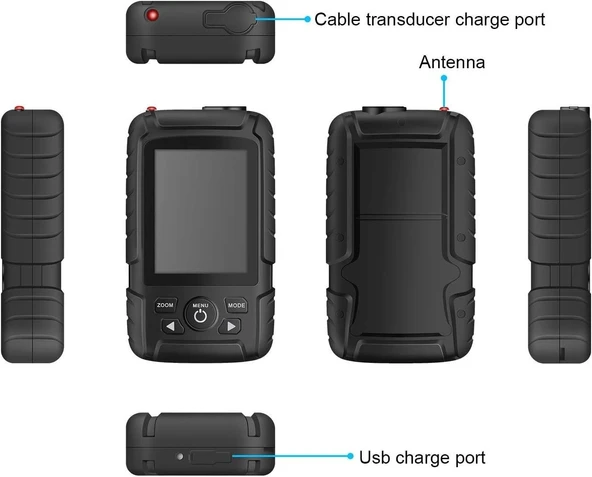 Cable transducer charge port

Antenna

ZOOM
MENU
MODE

Usb charge port