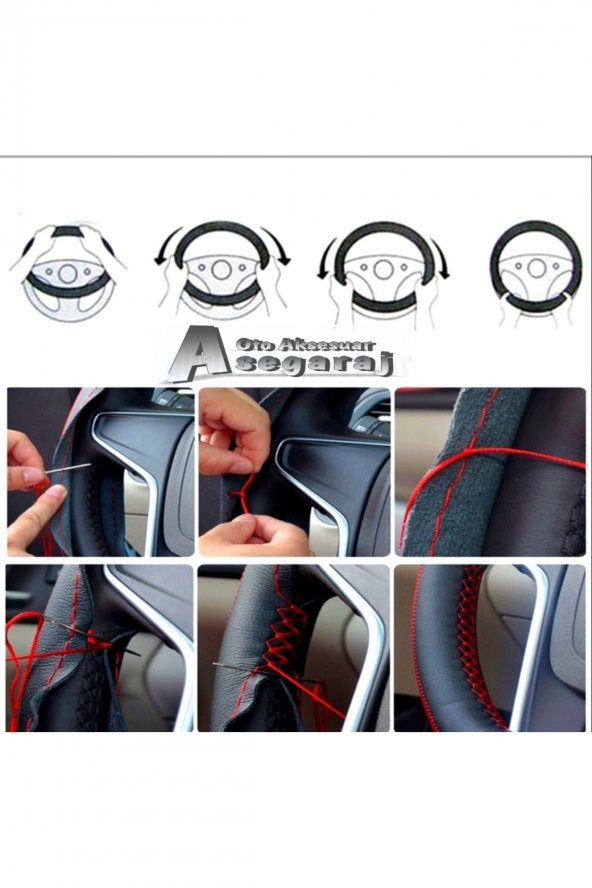 Oto Aksesuar
Asegaraj