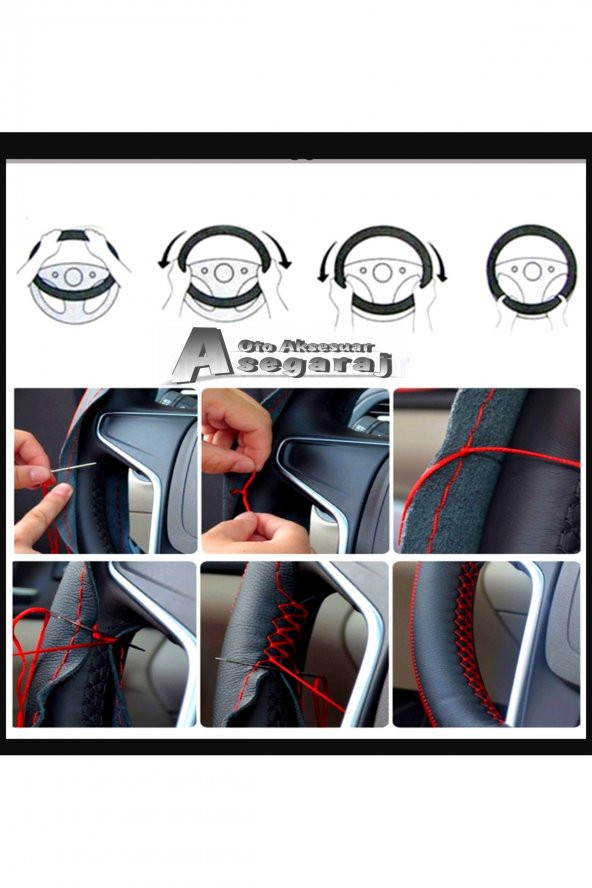 Oto Aksesuar
Asegaraj