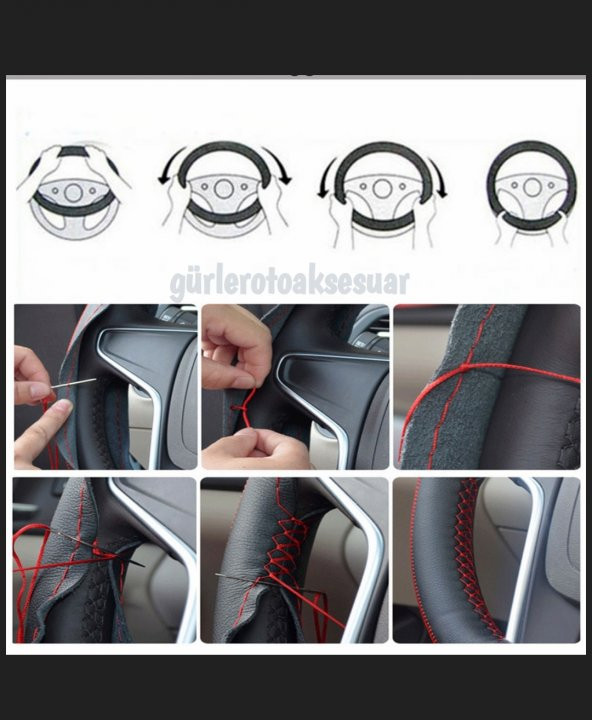 gürlerotoaksesuar