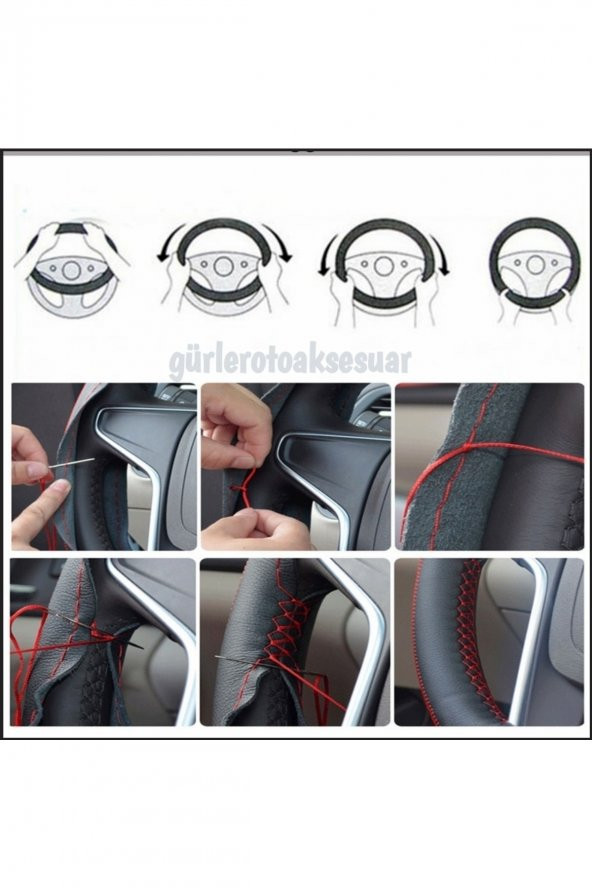 gürlerotoaksesuar