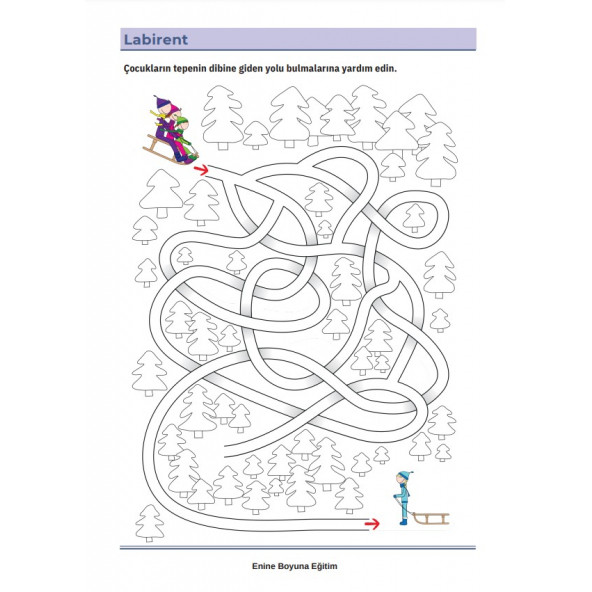 Labirent

Çocukların tepenin dibine giden yolu bulmalarına yardım edin.

Enine Boyuna Eğitim