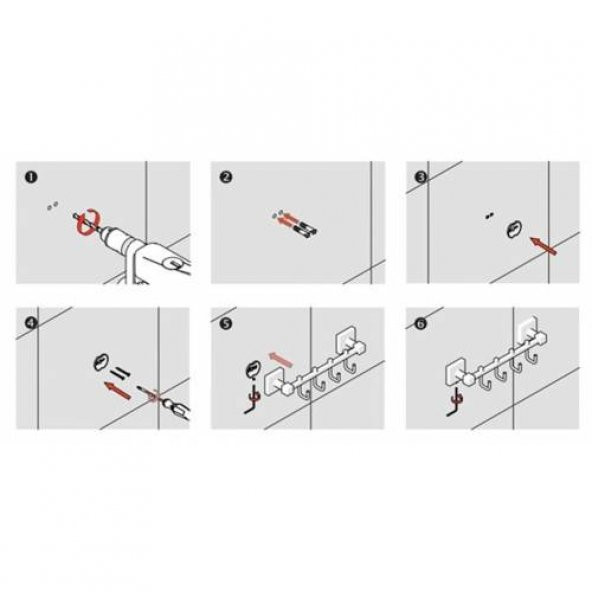 1

2

3

4

5

6