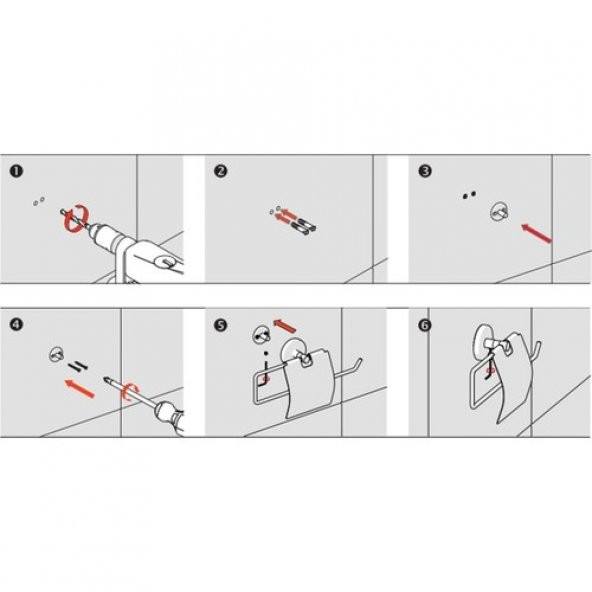 1
2
3
4
5
6