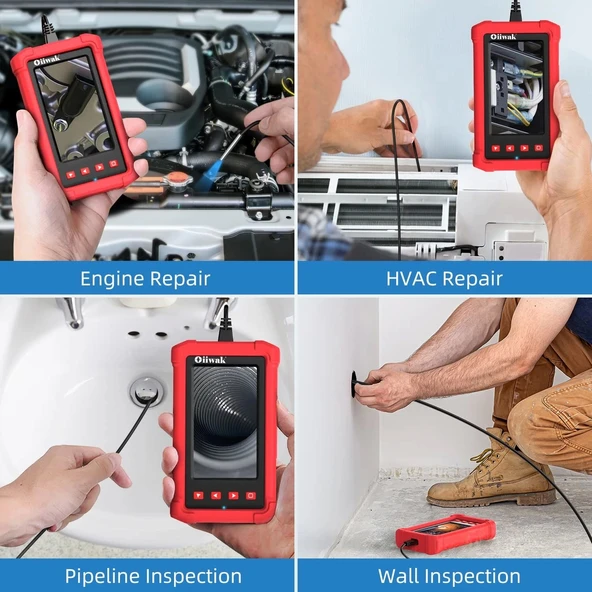 Oiiwak

Engine Repair

Oiiwak

HVAC Repair

Oiiwak

Pipeline Inspection

Wall Inspection