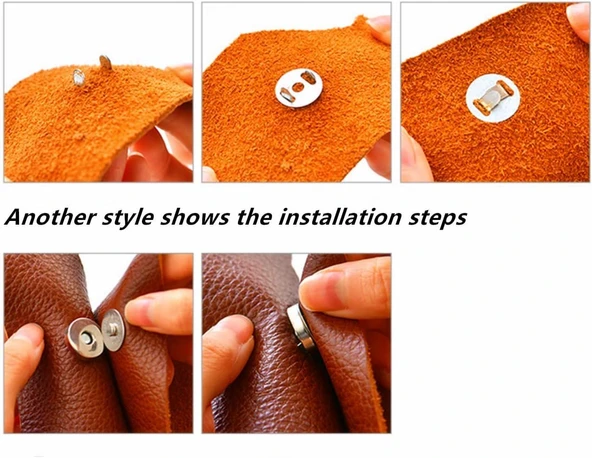 Another style shows the installation steps