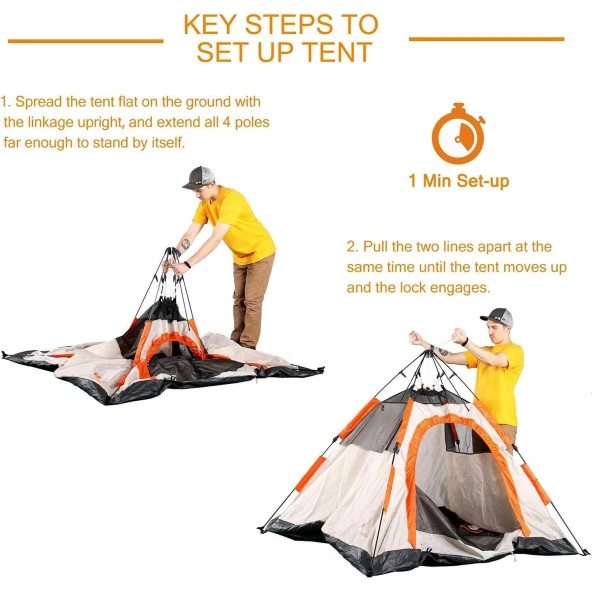 KEY STEPS TO SET UP TENT

1. Spread the tent flat on the ground with the linkage upright, and extend all 4 poles far enough to stand by itself.

1 Min Set-up

2. Pull the two lines apart at the same time until the tent moves up and the lock engages.