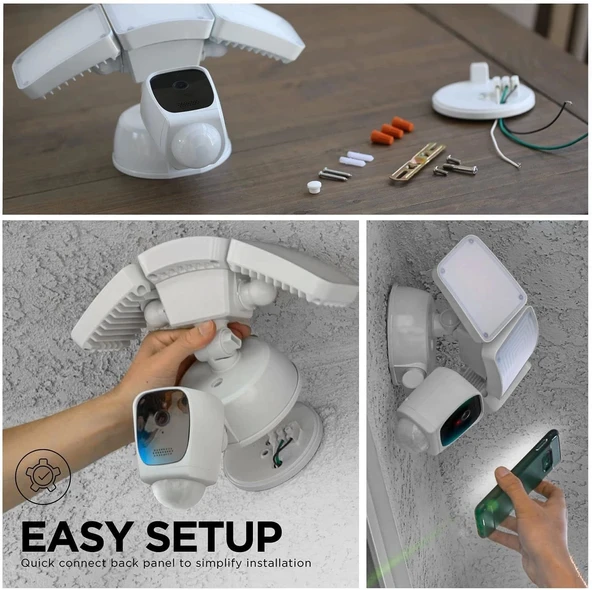 EASY SETUP
Quick connect back panel to simplify installation