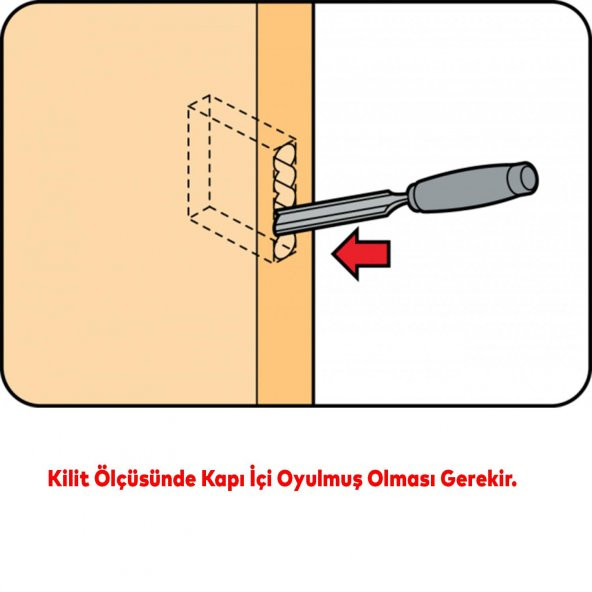 Kilit Ölçüsünde Kapı İçi Oyulmuş Olması Gerekir.