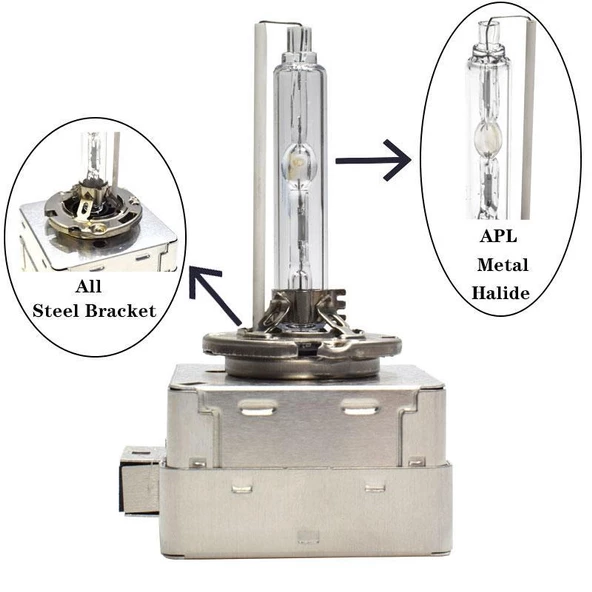 All
Steel Bracket

APL
Metal
Halide