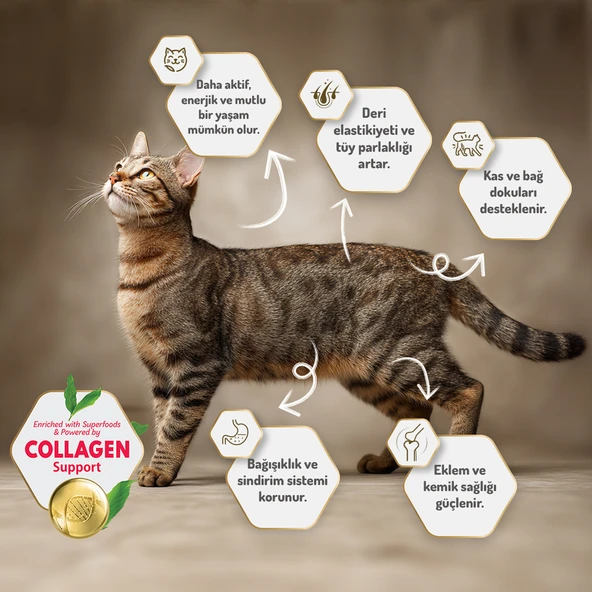 Daha aktif, enerjik ve mutlu bir yaşam mümkün olur.

Deri elastikiyeti ve tüy parlaklığı artar.

Kas ve bağ dokuları desteklenir.

Enriched with Superfoods & Powered by
COLLAGEN
Support

Bağışıklık ve sindirim sistemi korunur.

Eklem ve kemik sağlığı güçlenir.