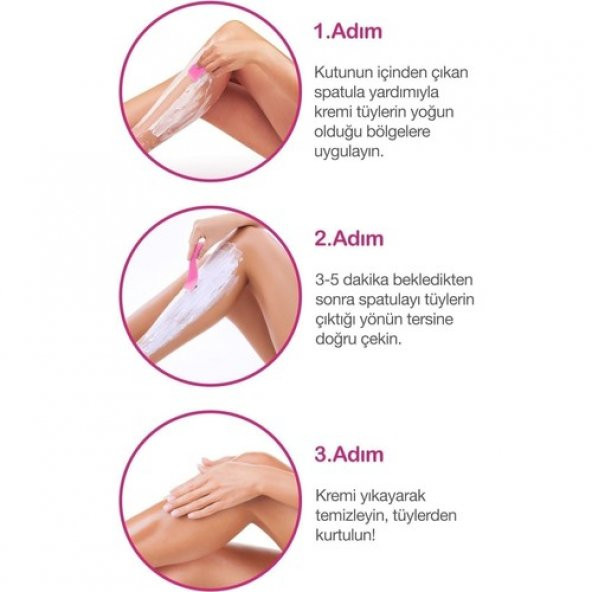 1.Adım

Kutunun içinden çıkan spatula yardımıyla kremi tüylerin yoğun olduğu bölgelere uygulayın.

2.Adım

3-5 dakika bekledikten sonra spatulayı tüylerin çıktığı yönün tersine doğru çekin.

3.Adım

Kremi yıkayarak temizleyin, tüylerden kurtulun!