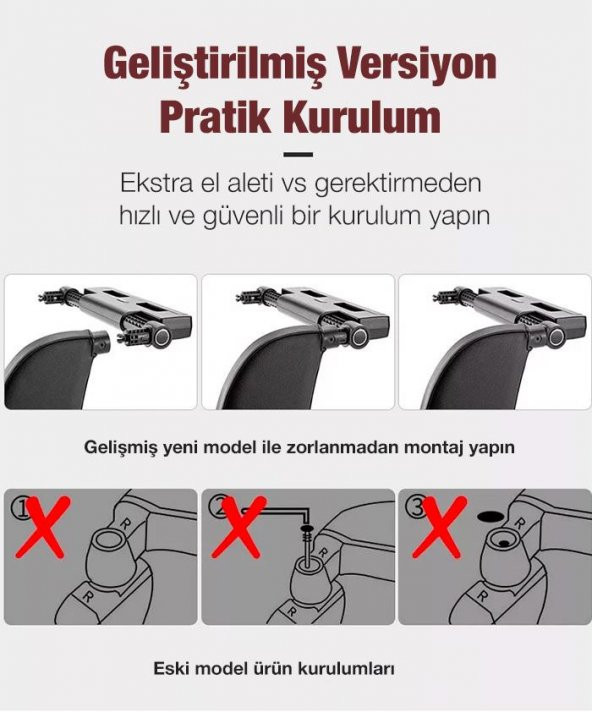 Geliştirilmiş Versiyon
Pratik Kurulum

Ekstra el aleti vs gerektirmeden hızlı ve güvenli bir kurulum yapın

Gelişmiş yeni model ile zorlanmadan montaj yapın

1
R
R

2
R
R

3
R
R

Eski model ürün kurulumları