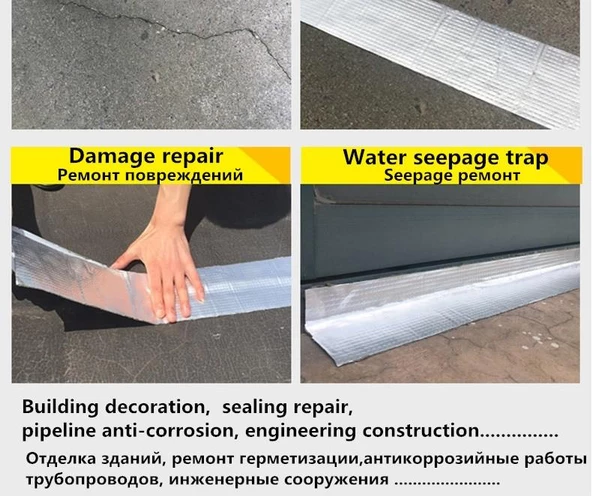 Damage repair
Ремонт повреждений

Water seepage trap
Seepage ремонт

Building decoration, sealing repair, pipeline anti-corrosion, engineering construction...............

Отделка зданий, ремонт герметизации,антикоррозийные работы трубопроводов, инженерные сооружения ......................