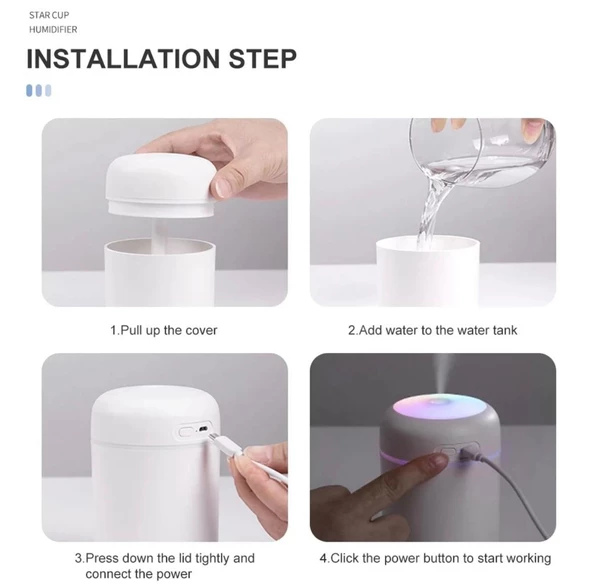 STAR CUP
HUMIDIFIER

INSTALLATION STEP

1.Pull up the cover

2.Add water to the water tank

3.Press down the lid tightly and connect the power

4.Click the power button to start working