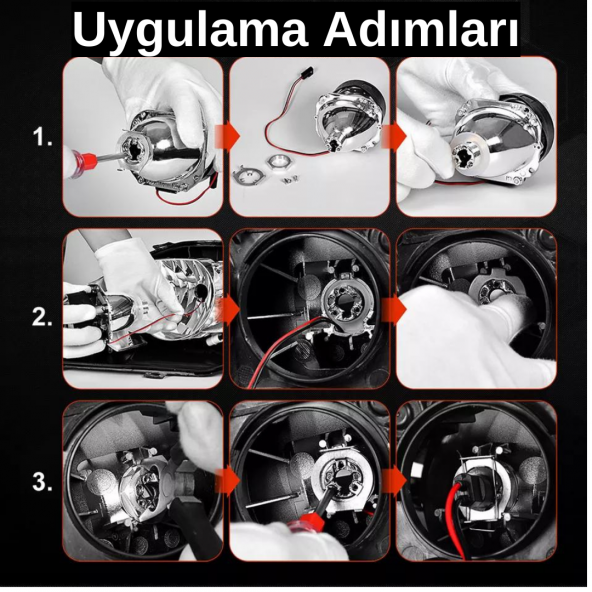 Uygulama Adımları

1.

2.

3.