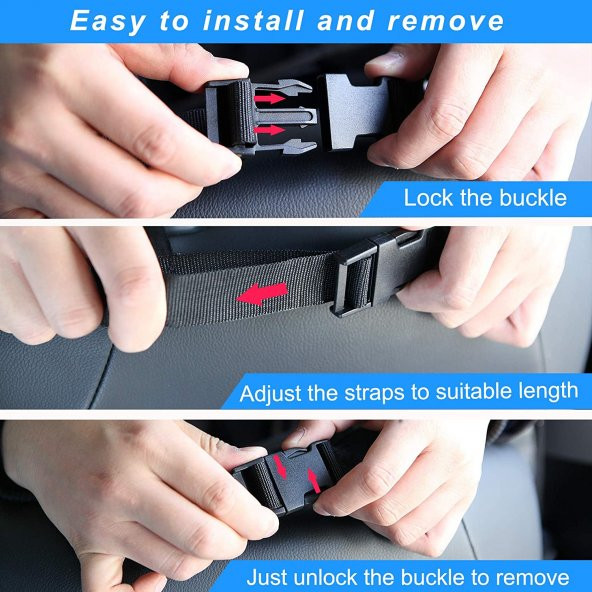 Easy to install and remove

Lock the buckle

Adjust the straps to suitable length

Just unlock the buckle to remove