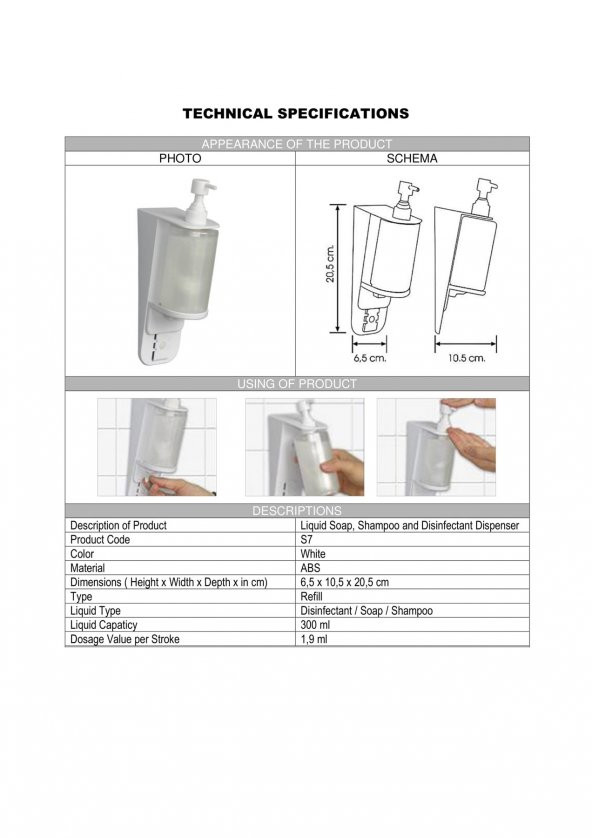 TECHNICAL SPECIFICATIONS

APPEARANCE OF THE PRODUCT

PHOTO

SCHEMA

20,5 cm.

6,5 cm.

10.5 cm.

USING OF PRODUCT

DESCRIPTIONS

| Description of Product | Liquid Soap, Shampoo and Disinfectant Dispenser |
|---|---|
| Product Code | S7 |
| Color | White |
| Material | ABS |
| Dimensions ( Height x Width x Depth x in cm) | 6,5 x 10,5 x 20,5 cm |
| Type | Refill |
| Liquid Type | Disinfectant / Soap / Shampoo |
| Liquid Capaticy | 300 ml |
| Dosage Value per Stroke | 1,9 ml |