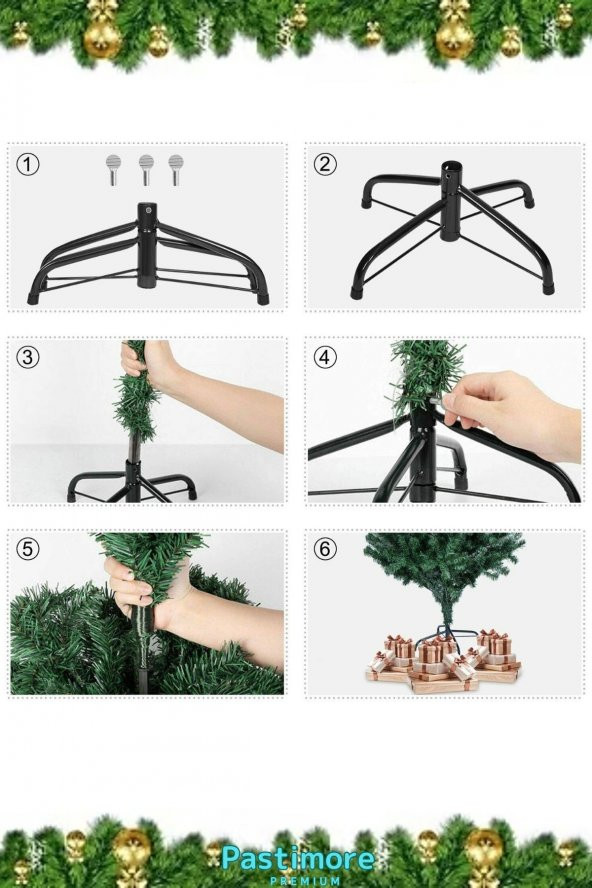 ①

②

③

④

⑤

⑥

Pastimore
PREMIUM