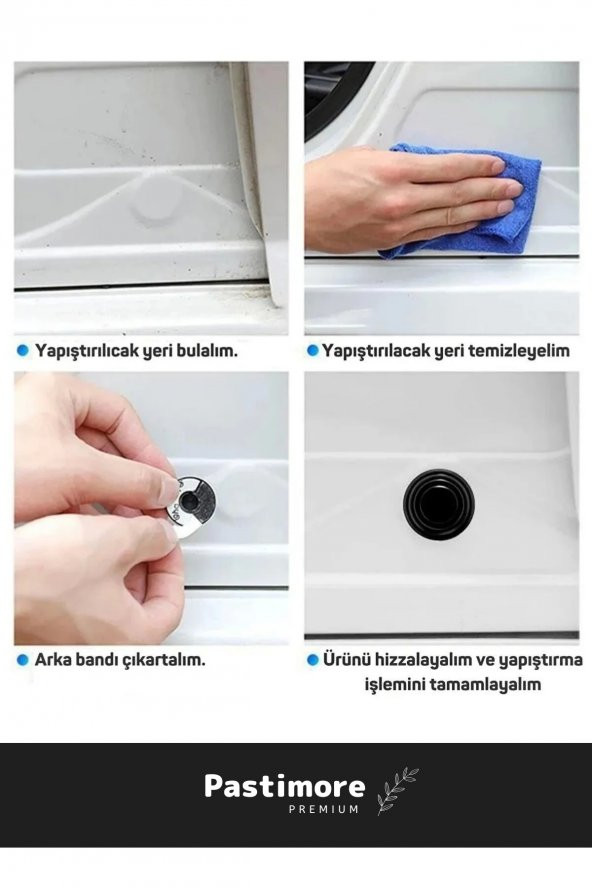 Yapıştırılıcak yeri bulalım.

Yapıştırılacak yeri temizleyelim

Arka bandı çıkartalım.

Ürünü hizzalayalım ve yapıştırma işlemini tamamlayalım

Pastimore
PREMIUM