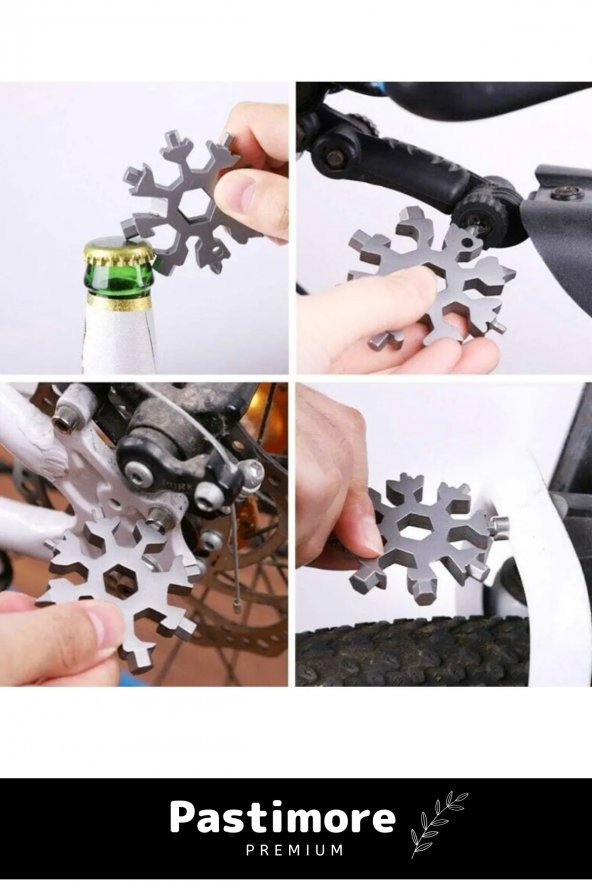 Pastimore
PREMIUM