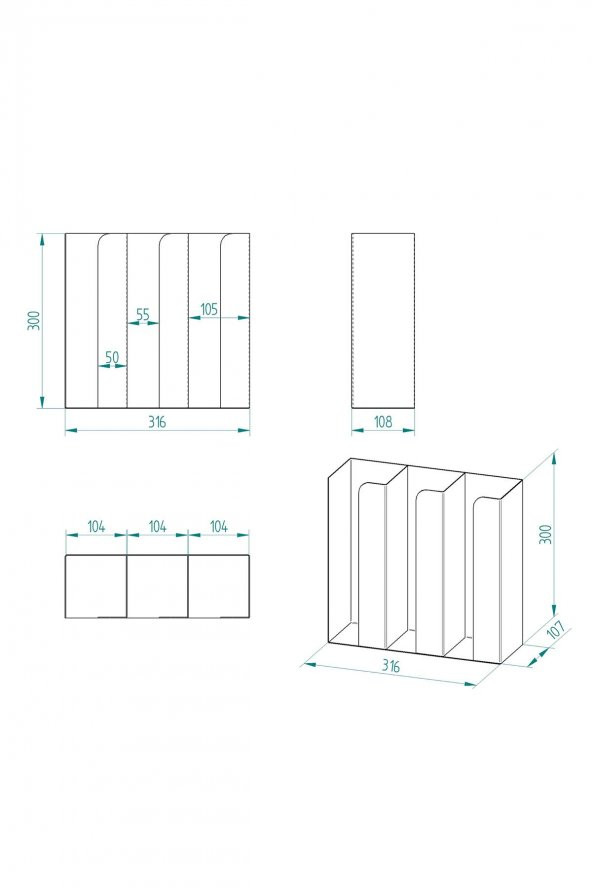 300
55
105
50
316
108
104
104
104
300
107
316