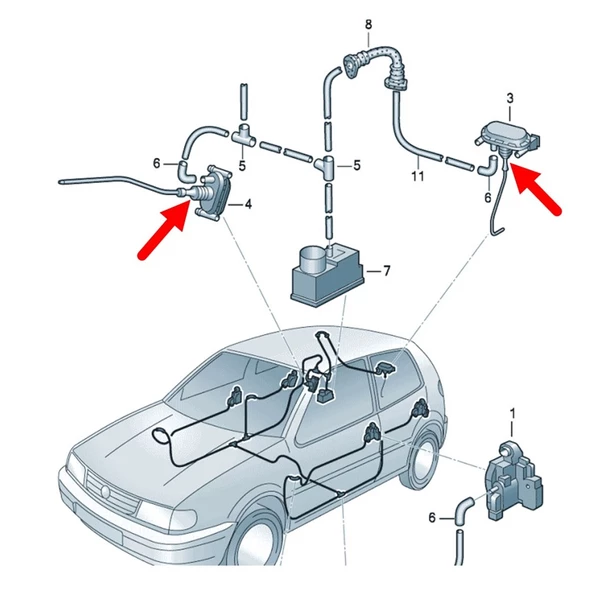 8
3
6
5
5
11
6
4
7
1
6