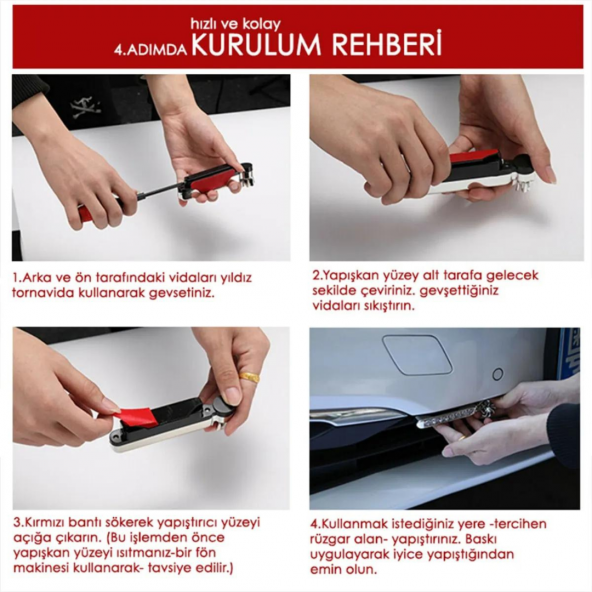 hızlı ve kolay
4.ADIMDA KURULUM REHBERİ

1.Arka ve ön tarafındaki vidaları yıldız tornavida kullanarak gevsetiniz.

2.Yapışkan yüzey alt tarafa gelecek sekilde çeviriniz. gevşettiğiniz vidaları sıkıştırın.

3.Kırmızı bantı sökerek yapıştırıcı yüzeyi açığa çıkarın. (Bu işlemden önce yapışkan yüzeyi ısıtmanız-bir fön makinesi kullanarak- tavsiye edilir.)

4.Kullanmak istediğiniz yere -tercihen rüzgar alan- yapıştırınız. Baskı uygulayarak iyice yapıştığından emin olun.