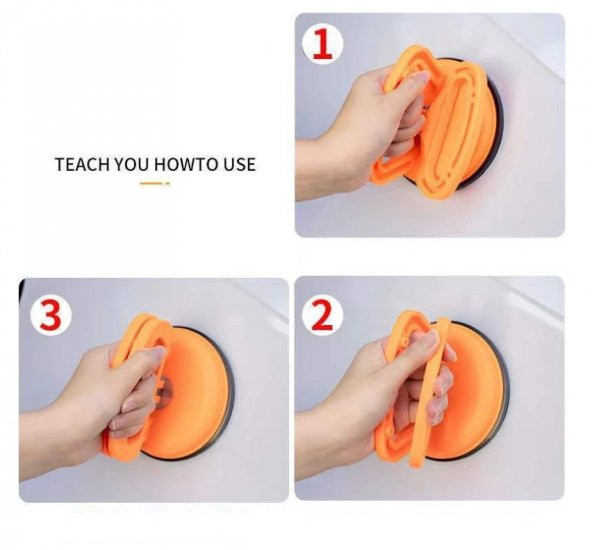 TEACH YOU HOWTO USE

1

3

2