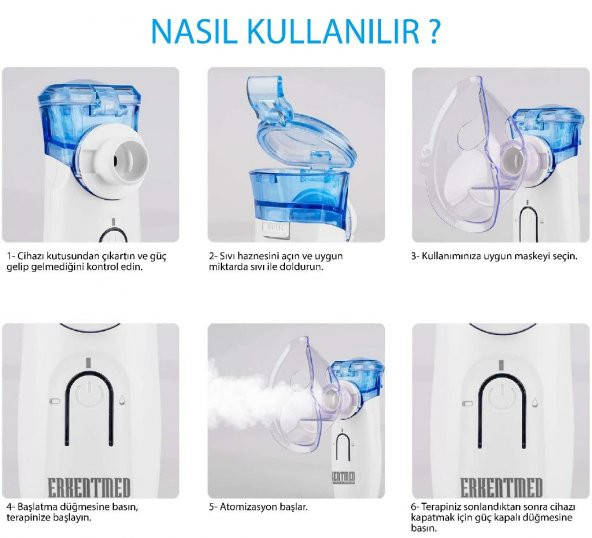 NASIL KULLANILIR ?

1- Cihazı kutusundan çıkartın ve güç gelip gelmediğini kontrol edin.

2- Sıvı haznesini açın ve uygun miktarda sıvı ile doldurun.

3- Kullanımınıza uygun maskeyi seçin.

ERKENTMED

4- Başlatma düğmesine basın, terapinize başlayın.

ERKENTMED

5- Atomizasyon başlar.

ERKENTMED

6- Terapiniz sonlandıktan sonra cihazı kapatmak için güç kapalı düğmesine basın.