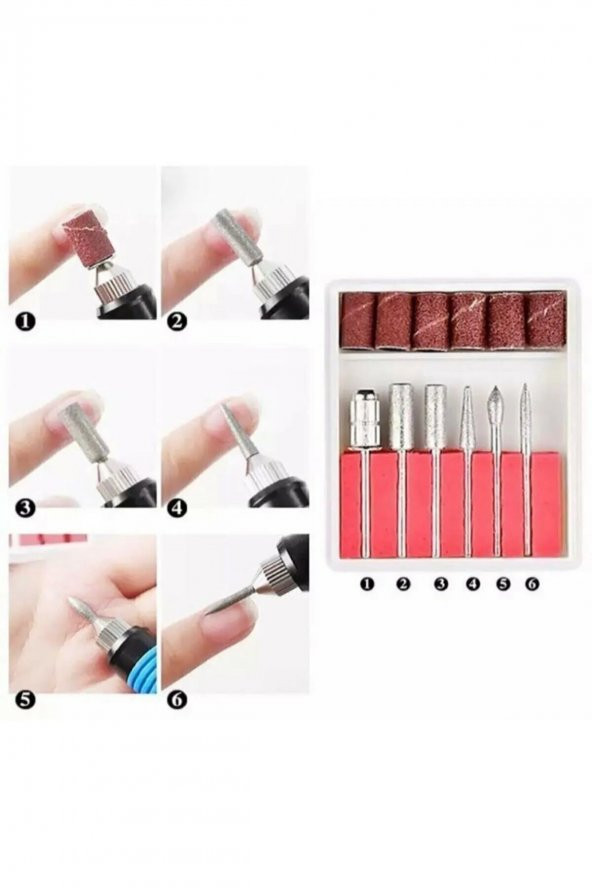 1
2
3
4
5
6

1 2 3 4 5 6