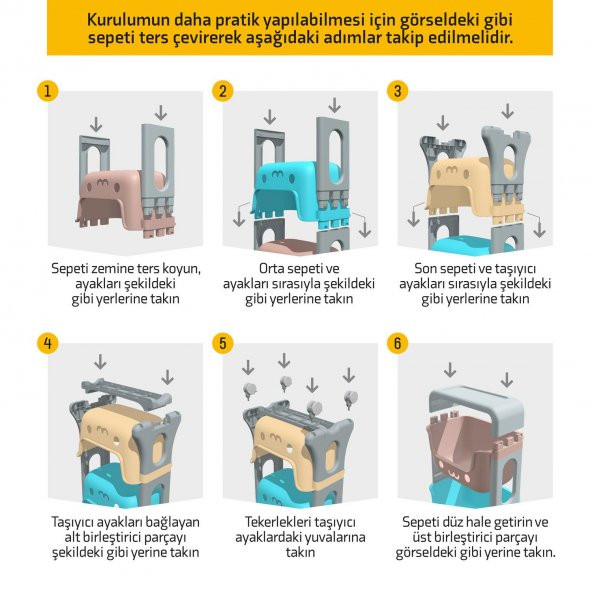 Kurulumun daha pratik yapılabilmesi için görseldeki gibi sepeti ters çevirerek aşağıdaki adımlar takip edilmelidir.

1

Sepeti zemine ters koyun, ayakları şekildeki gibi yerlerine takın

2

Orta sepeti ve ayakları sırasıyla şekildeki gibi yerlerine takın

3

Son sepeti ve taşıyıcı ayakları sırasıyla şekildeki gibi yerlerine takın

4

Taşıyıcı ayakları bağlayan alt birleştirici parçayı şekildeki gibi yerine takın

5

Tekerlekleri taşıyıcı ayaklardaki yuvalarına takın

6

Sepeti düz hale getirin ve üst birleştirici parçayı görseldeki gibi yerine takın.