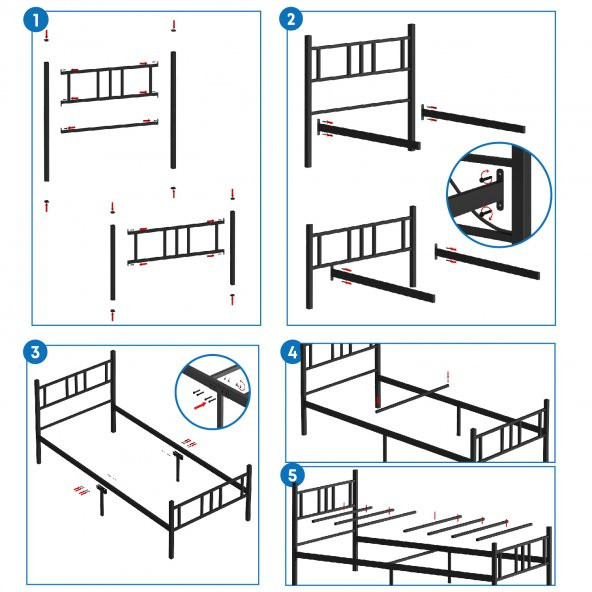 1

2

3

4

5