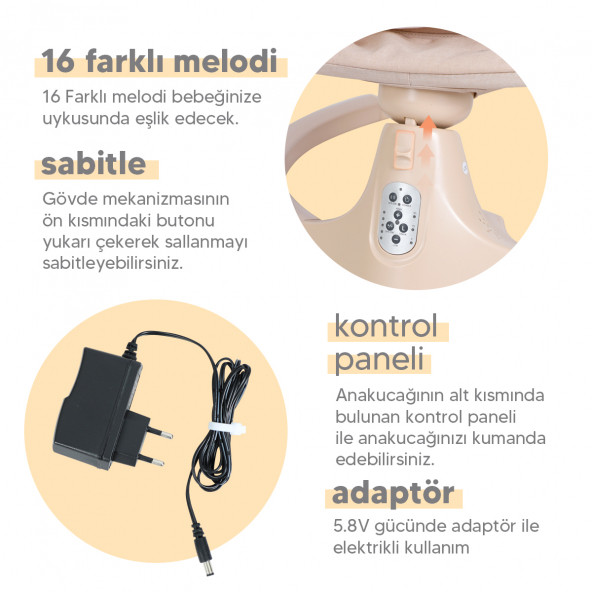 16 farklı melodi

16 Farklı melodi bebeğinize uykusunda eşlik edecek.

sabitle

Gövde mekanizmasının ön kısmındaki butonu yukarı çekerek sallanmayı sabitleyebilirsiniz.

kontrol paneli

Anakucağının alt kısmında bulunan kontrol paneli ile anakucağınızı kumanda edebilirsiniz.

adaptör

5.8V gücünde adaptör ile elektrikli kullanım