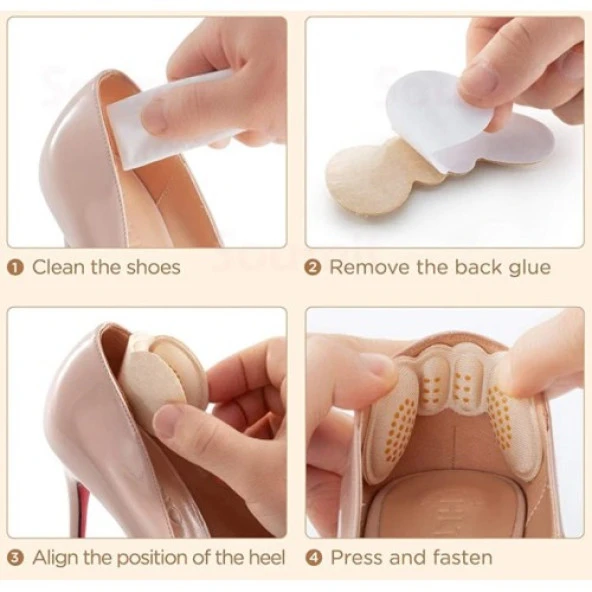 ❶ Clean the shoes

❷ Remove the back glue

❸ Align the position of the heel

❹ Press and fasten