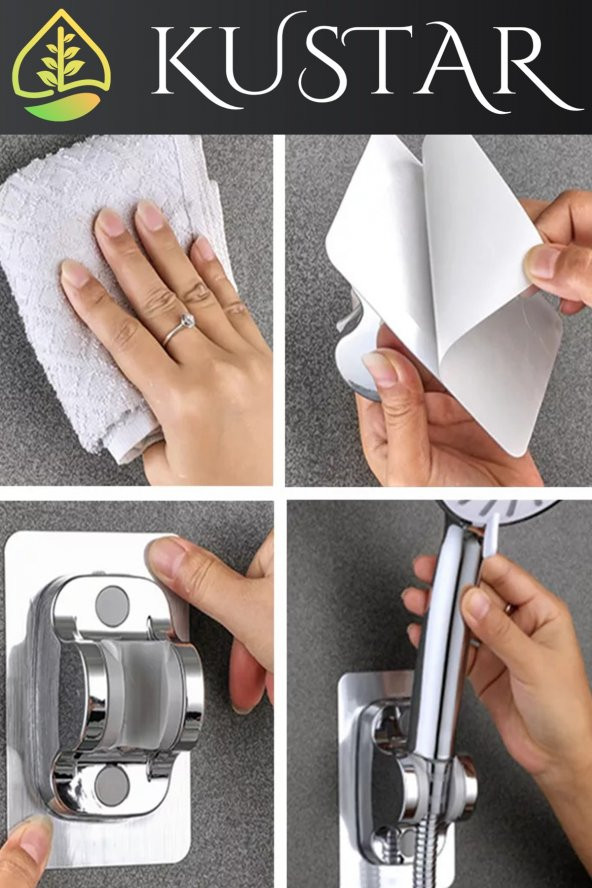 KUSTAR