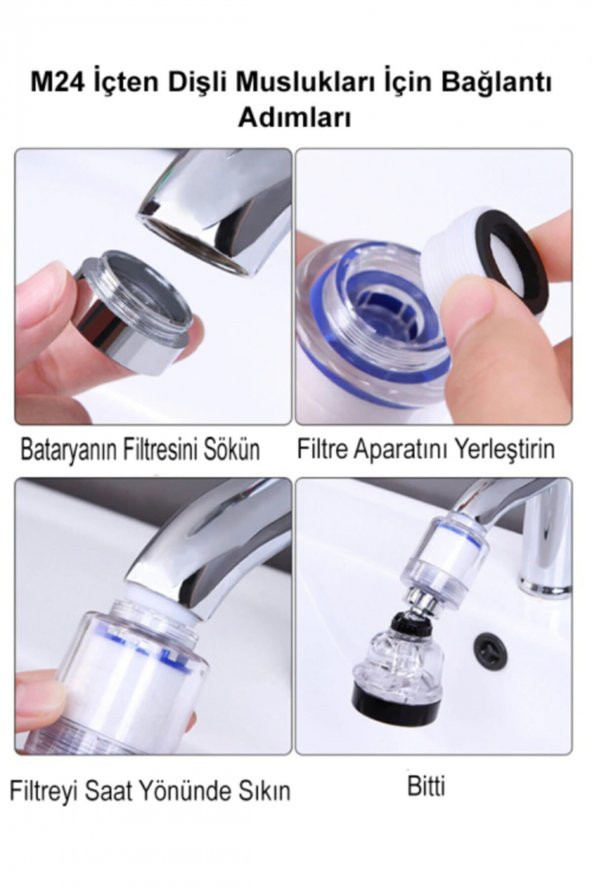 M24 İçten Dişli Muslukları İçin Bağlantı Adımları

Bataryanın Filtresini Sökün

Filtre Aparatını Yerleştirin

Filtreyi Saat Yönünde Sıkın

Bitti