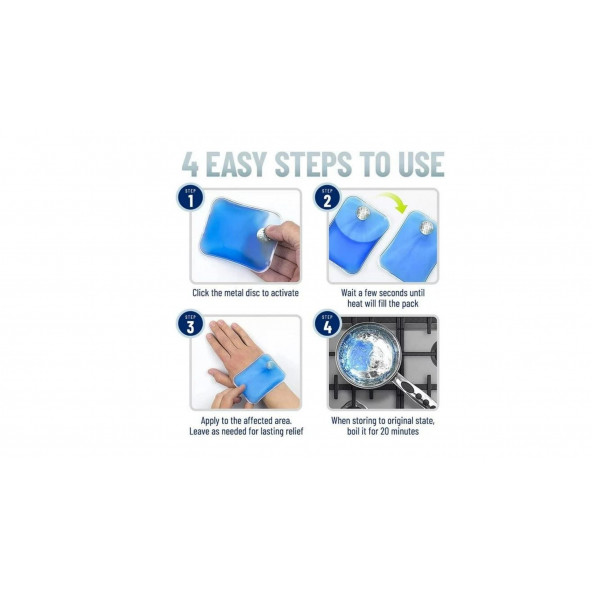 4 EASY STEPS TO USE

STEP 1

Click the metal disc to activate

STEP 2

Wait a few seconds until heat will fill the pack

STEP 3

Apply to the affected area. Leave as needed for lasting relief

STEP 4

When storing to original state, boil it for 20 minutes