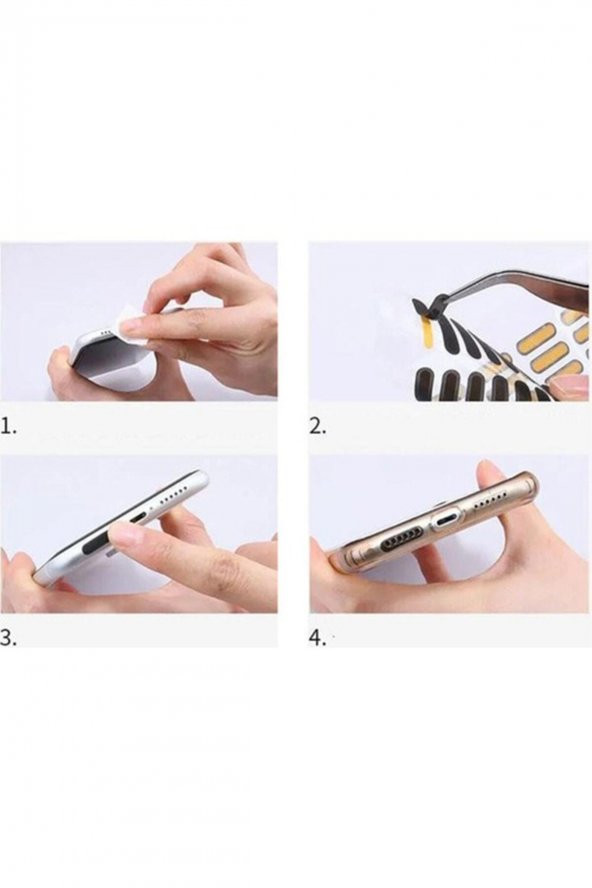 1.

2.

3.

4.