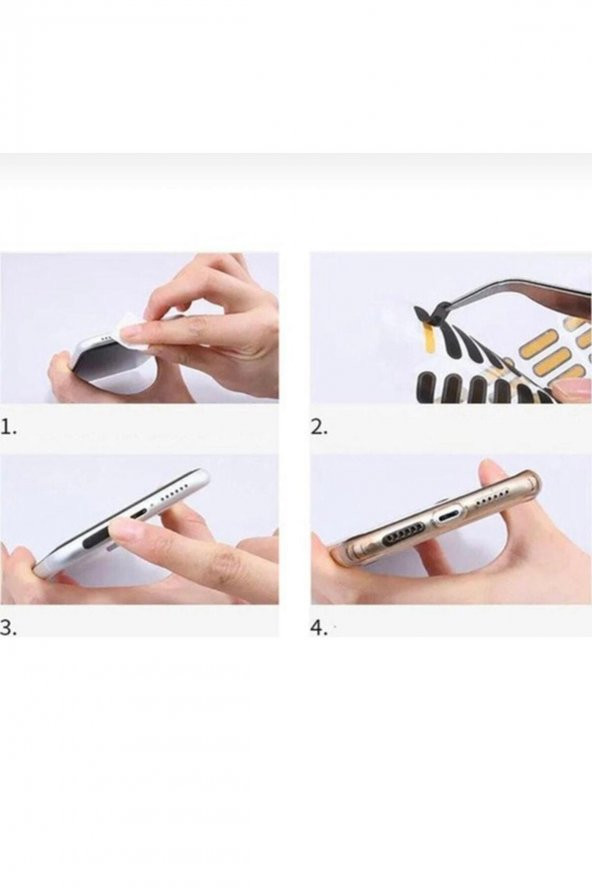 1.

2.

3.

4.