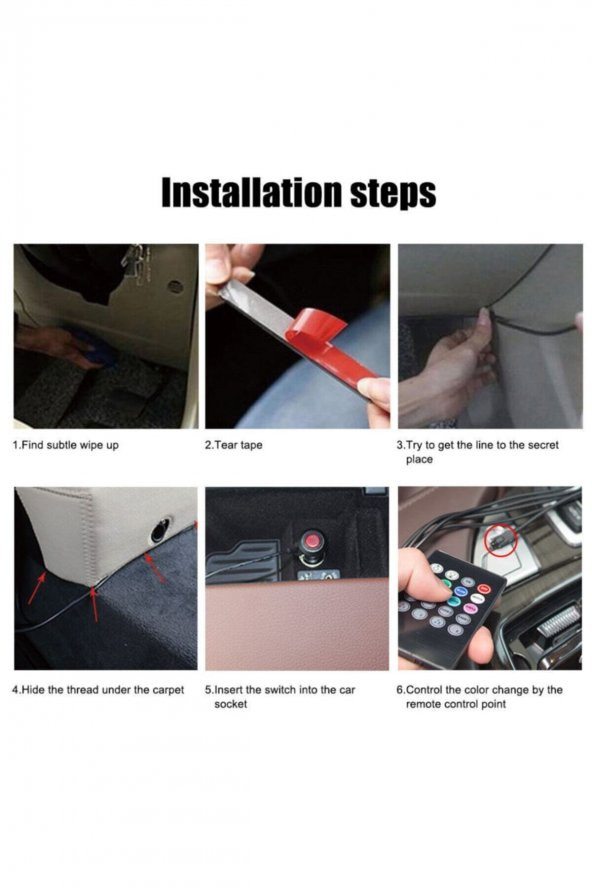 Installation steps

1.Find subtle wipe up

2.Tear tape

3.Try to get the line to the secret place

4.Hide the thread under the carpet

5.Insert the switch into the car socket

6.Control the color change by the remote control point