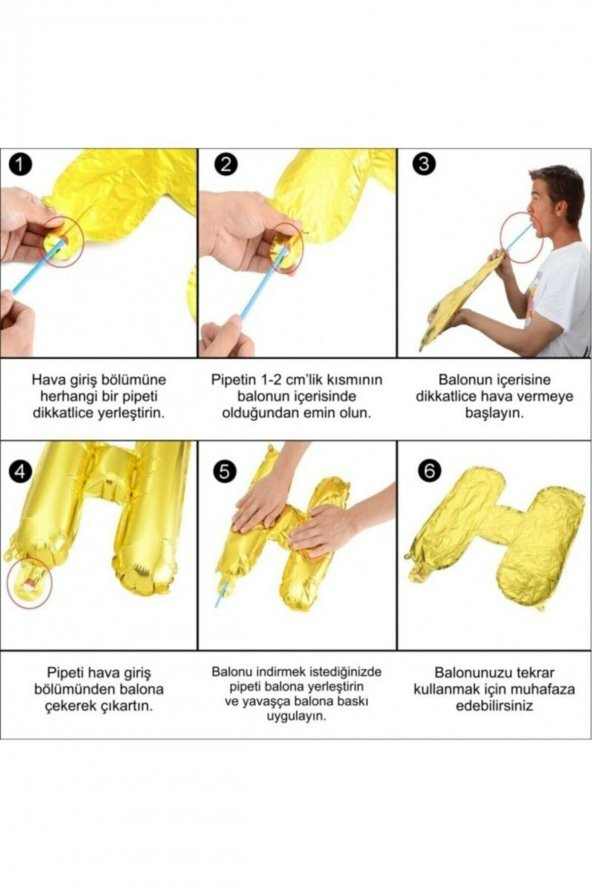 1

2

3

Hava giriş bölümüne herhangi bir pipeti dikkatlice yerleştirin.

Pipetin 1-2 cm'lik kısmının balonun içerisinde olduğundan emin olun.

Balonun içerisine dikkatlice hava vermeye başlayın.

4

5

6

Pipeti hava giriş bölümünden balona çekerek çıkartın.

Balonu indirmek istediğinizde pipeti balona yerleştirin ve yavaşça balona baskı uygulayın.

Balonunuzu tekrar kullanmak için muhafaza edebilirsiniz