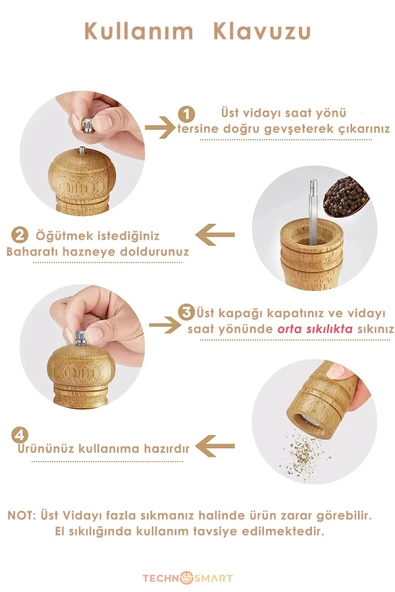 Kullanım Klavuzu

1 Üst vidayı saat yönü tersine doğru gevşeterek çıkarınız

2 Öğütmek istediğiniz Baharatı hazneye doldurunuz

3 Üst kapağı kapatınız ve vidayı saat yönünde orta sıkılıkta sıkınız

4 Ürününüz kullanıma hazırdır

NOT: Üst Vidayı fazla sıkmanız halinde ürün zarar görebilir. El sıkılığında kullanım tavsiye edilmektedir.

TECHNOSMART