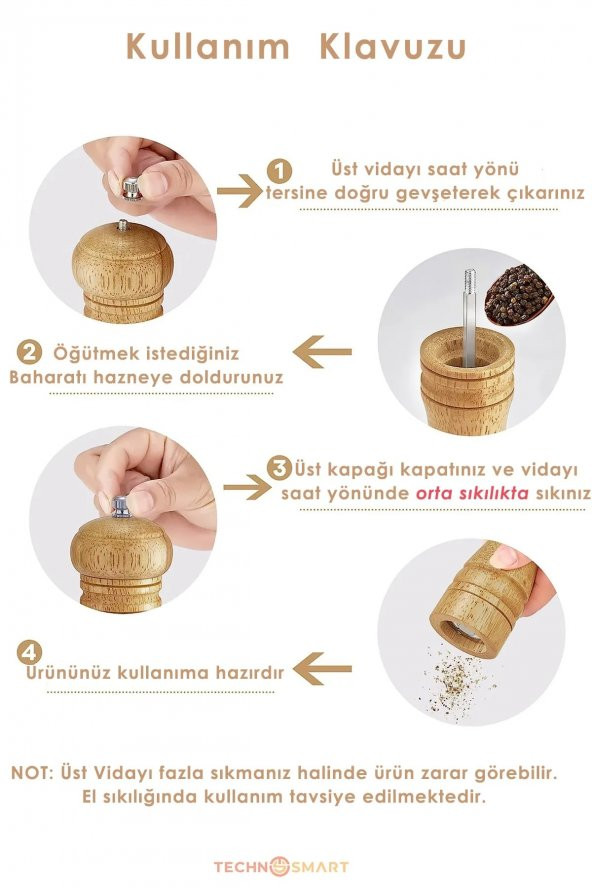 Kullanım Klavuzu

1 Üst vidayı saat yönü tersine doğru gevşeterek çıkarınız

2 Öğütmek istediğiniz Baharatı hazneye doldurunuz

3 Üst kapağı kapatınız ve vidayı saat yönünde orta sıkılıkta sıkınız

4 Ürününüz kullanıma hazırdır

NOT: Üst Vidayı fazla sıkmanız halinde ürün zarar görebilir. El sıkılığında kullanım tavsiye edilmektedir.

TECHNOSMART