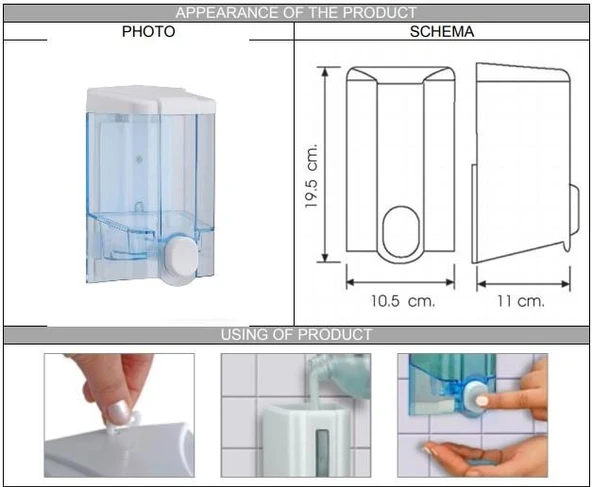 APPEARANCE OF THE PRODUCT

PHOTO

SCHEMA

19.5 cm.

10.5 cm.

11 cm.

USING OF PRODUCT