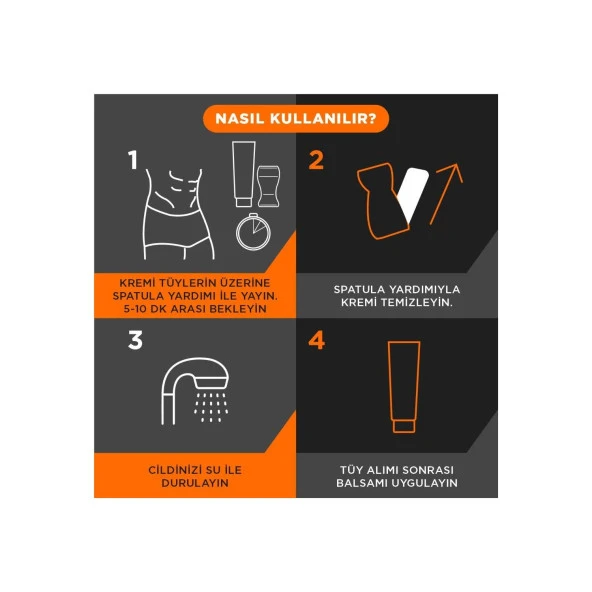 NASIL KULLANILIR?

1

KREMİ TÜYLERİN ÜZERİNE SPATULA YARDIMI İLE YAYIN. 5-10 DK ARASI BEKLEYİN

2

SPATULA YARDIMIYLA KREMİ TEMİZLEYİN.

3

CİLDİNİZİ SU İLE DURULAYIN

4

TÜY ALIMI SONRASI BALSAMI UYGULAYIN