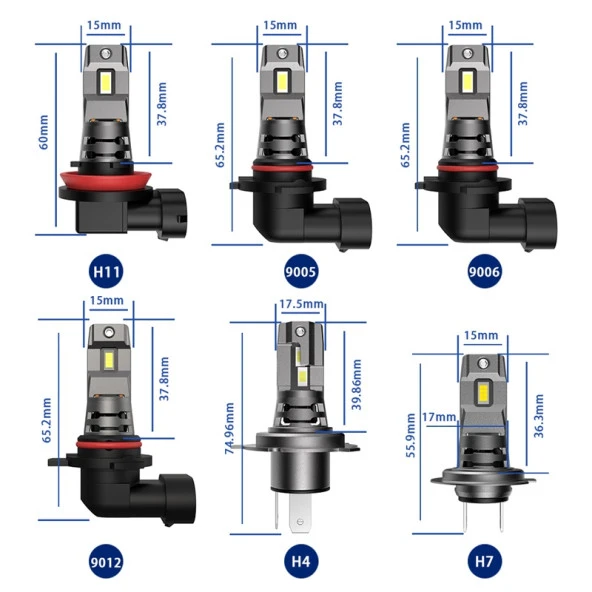 15mm
60mm
37.8mm
H11

15mm
65.2mm
37.8mm
9005

15mm
65.2mm
37.8mm
9006

15mm
65.2mm
37.8mm
9012

17.5mm
74.96mm
39.86mm
H4

15mm
17mm
55.9mm
36.3mm
H7