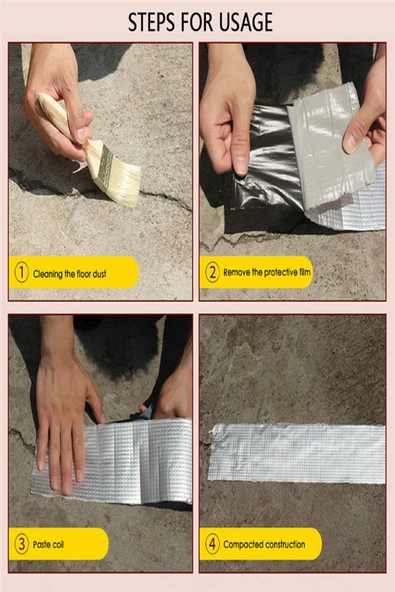 STEPS FOR USAGE

1 Cleaning the floor dust

2 Remove the protective film

3 Paste coil

4 Compacted construction