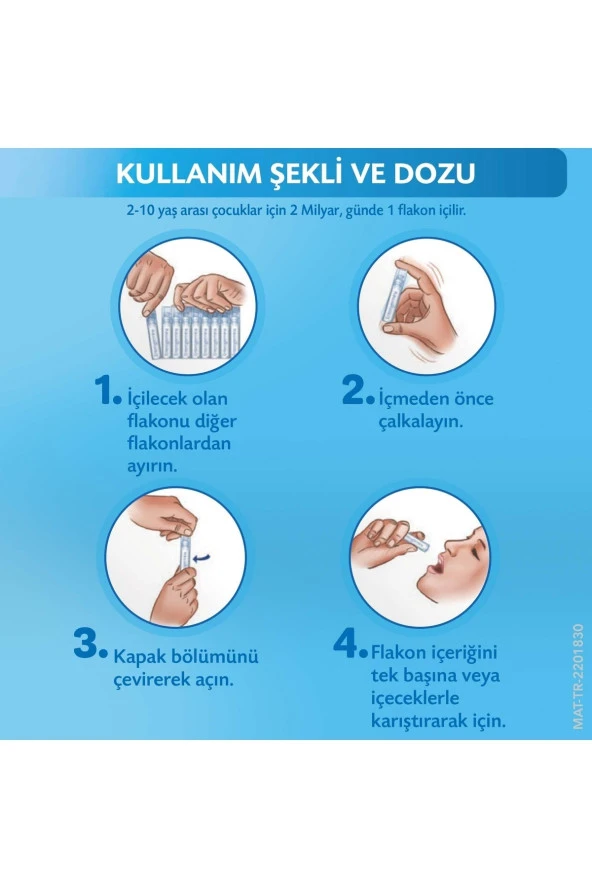 KULLANIM ŞEKLİ VE DOZU

2-10 yaş arası çocuklar için 2 Milyar, günde 1 flakon içilir.

1. İçilecek olan flakonu diğer flakonlardan ayırın.

2. İçmeden önce çalkalayın.

3. Kapak bölümünü çevirerek açın.

4. Flakon içeriğini tek başına veya içeceklerle karıştırarak için.

MAT-TR-2201830